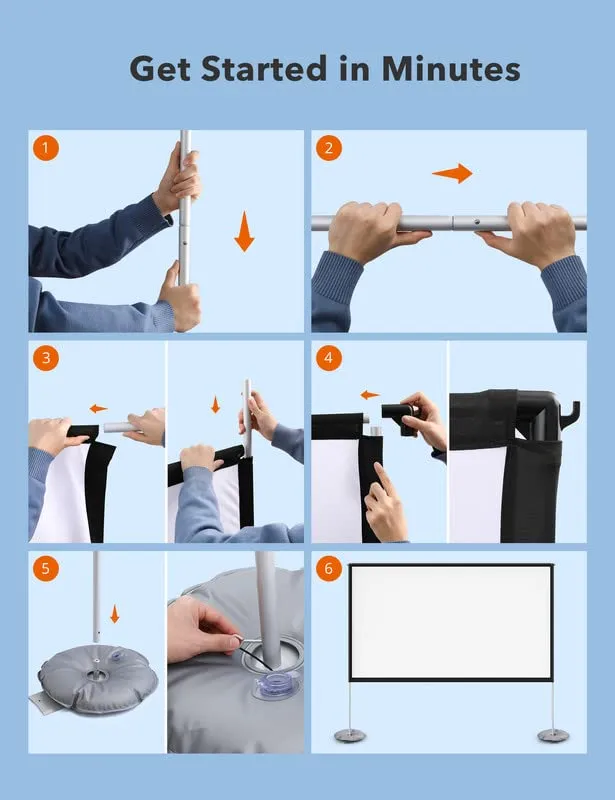 Get Started in Minutes

1

2

3

4

5

6