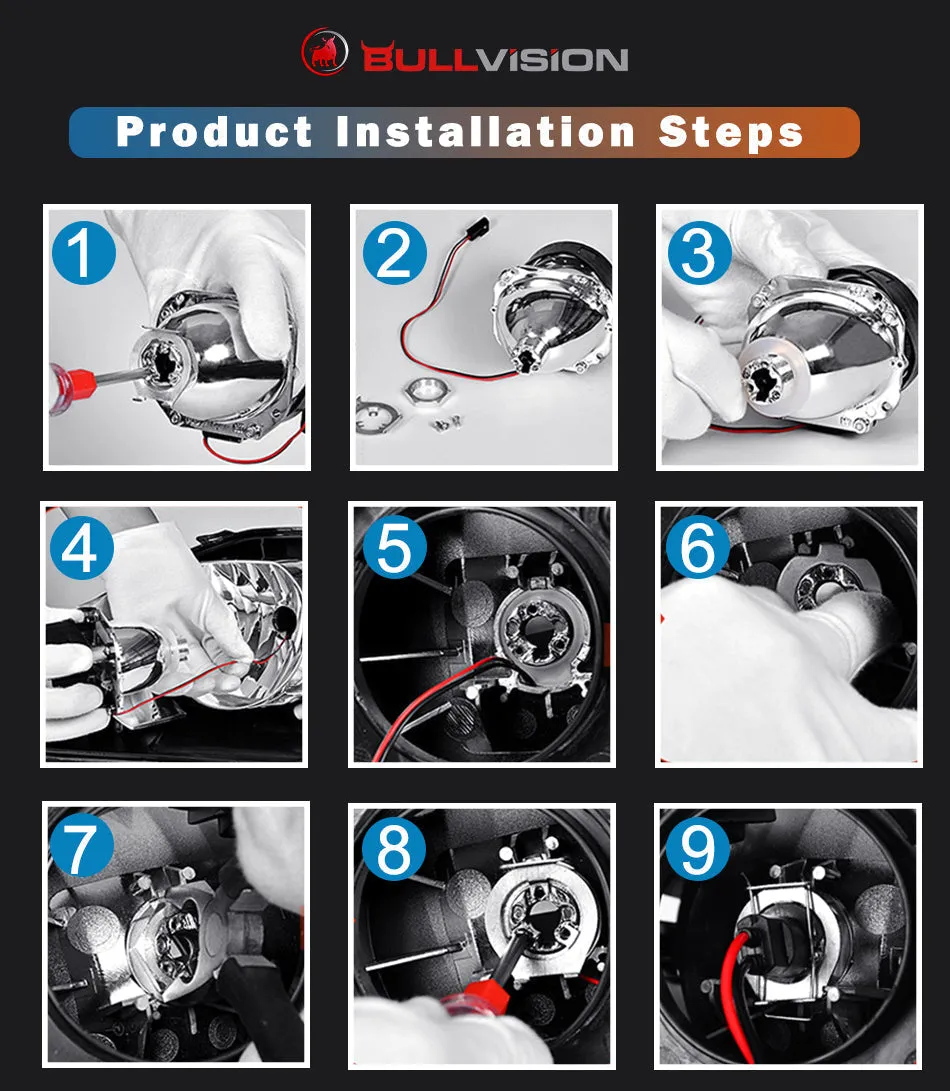 BULLVISION

Product Installation Steps

1

2

3

4

5

6

7

8

9