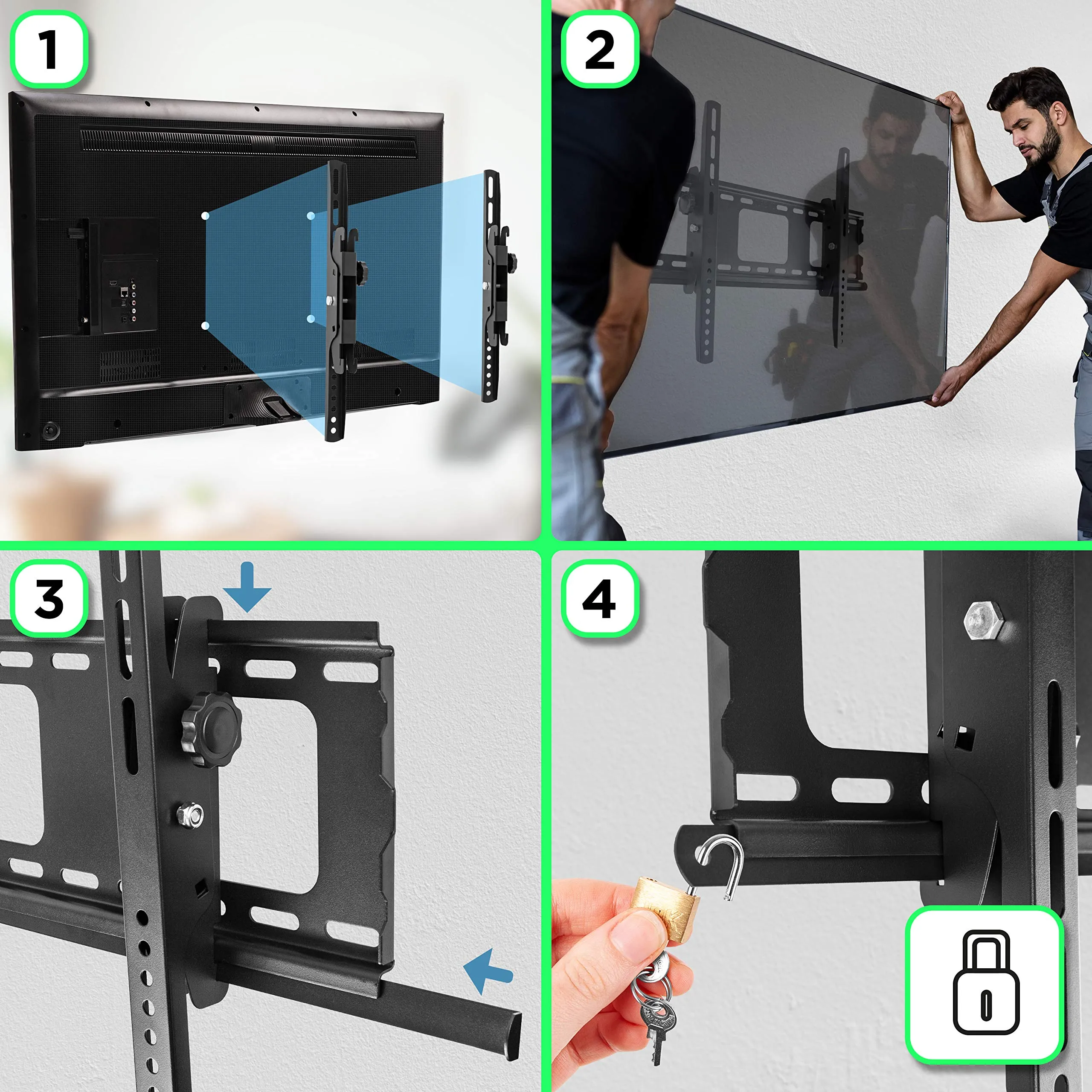 1

2

3

4