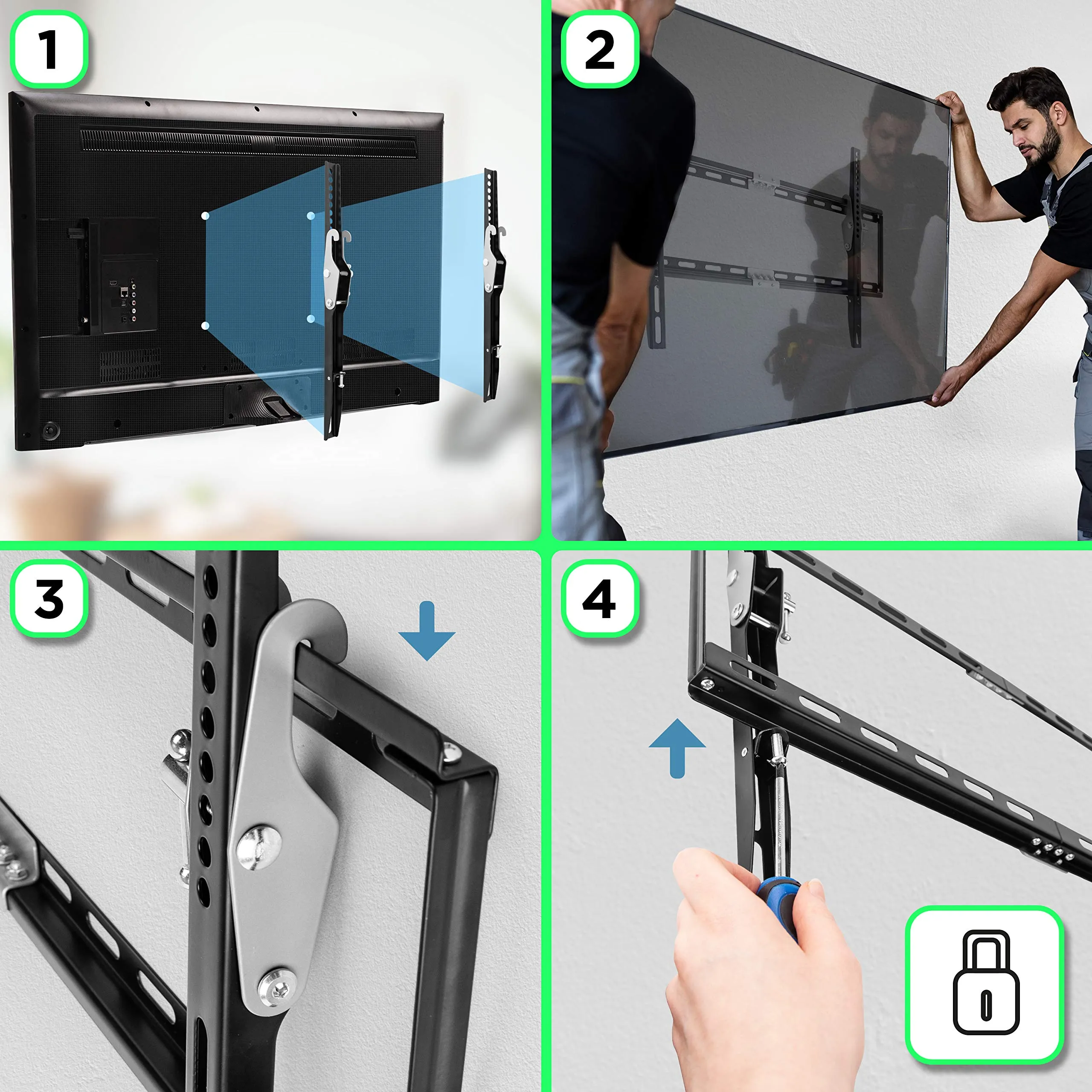 1

2

3

4