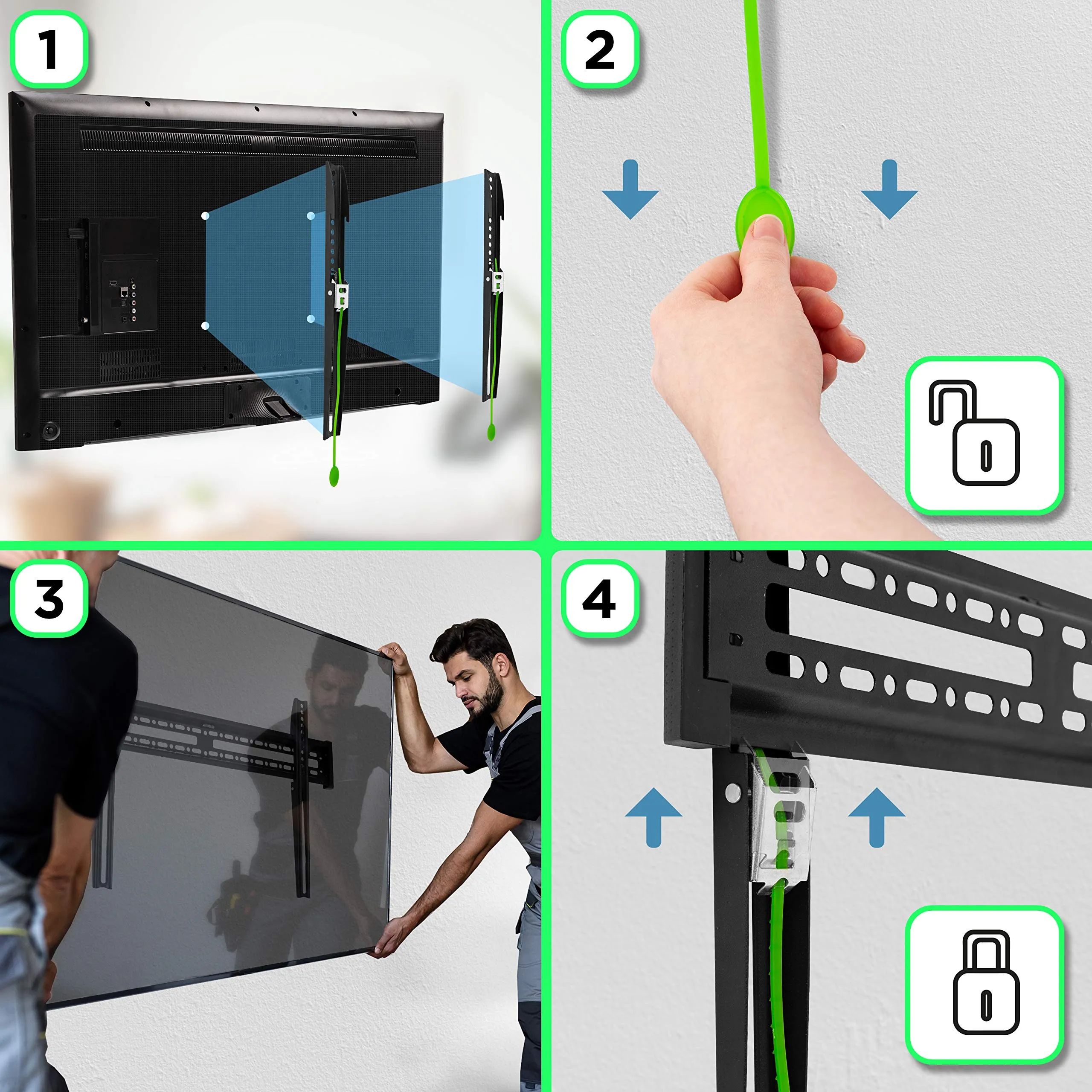 1

2

3

4