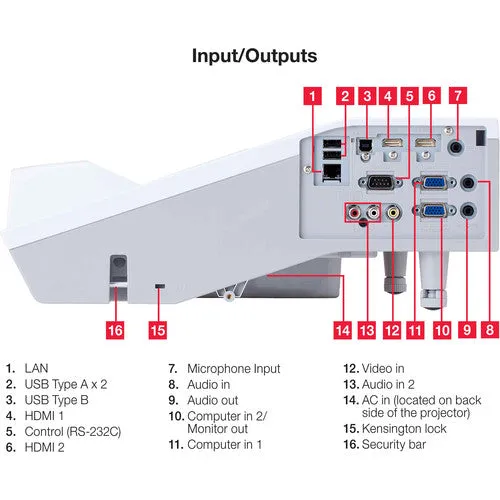 Input/Outputs

1 2 3 4 5 6 7

16 15 14 13 12 11 10 9 8

1. LAN
2. USB Type A x 2
3. USB Type B
4. HDMI 1
5. Control (RS-232C)
6. HDMI 2

7. Microphone Input
8. Audio in
9. Audio out
10. Computer in 2/ Monitor out
11. Computer in 1

12. Video in
13. Audio in 2
14. AC in (located on back side of the projector)
15. Kensington lock
16. Security bar