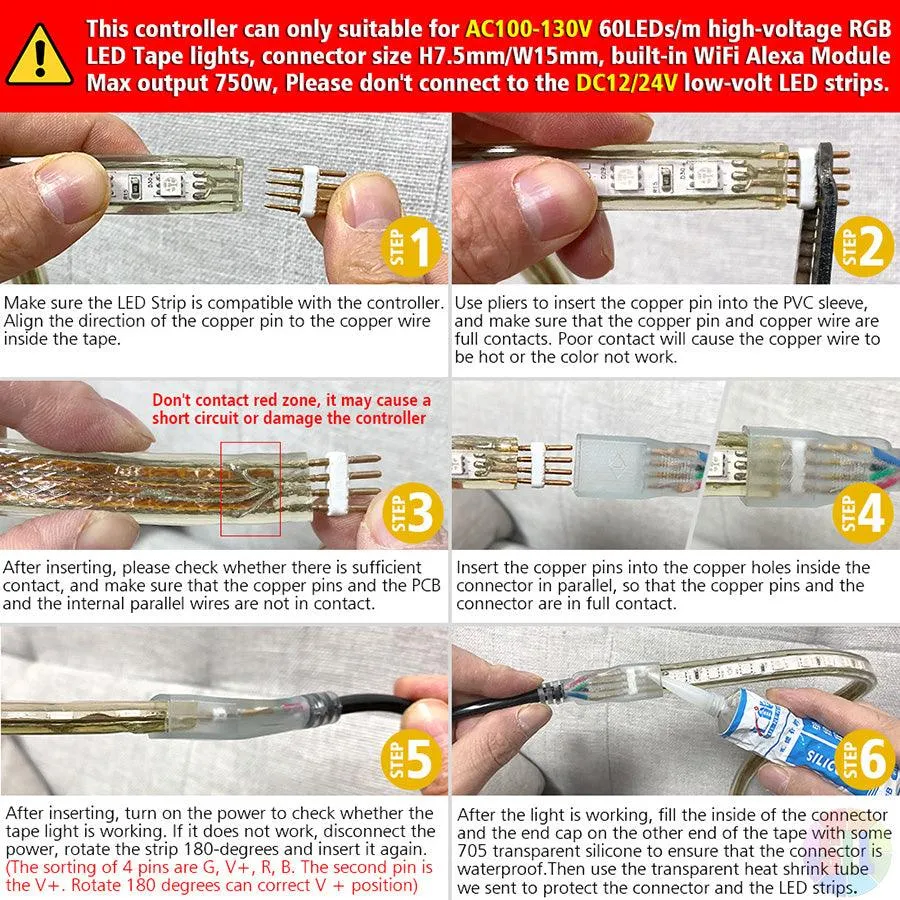 This controller can only suitable for AC100-130V 60LEDs/m high-voltage RGB LED Tape lights, connector size H7.5mm/W15mm, built-in WiFi Alexa Module Max output 750w, Please don't connect to the DC12/24V low-volt LED strips.

STEP 1

Make sure the LED Strip is compatible with the controller. Align the direction of the copper pin to the copper wire inside the tape.

STEP 2

Use pliers to insert the copper pin into the PVC sleeve, and make sure that the copper pin and copper wire are full contacts. Poor contact will cause the copper wire to be hot or the color not work.

Don't contact red zone, it may cause a short circuit or damage the controller

STEP 3

After inserting, please check whether there is sufficient contact, and make sure that the copper pins and the PCB and the internal parallel wires are not in contact.

STEP 4

Insert the copper pins into the copper holes inside the connector in parallel, so that the copper pins and the connector are in full contact.

STEP 5

After inserting, turn on the power to check whether the tape light is working. If it does not work, disconnect the power, rotate the strip 180-degrees and insert it again. (The sorting of 4 pins are G, V+, R, B. The second pin is the V+. Rotate 180 degrees can correct V + position)

SILIC

STEP 6

After the light is working, fill the inside of the connector and the end cap on the other end of the tape with some 705 transparent silicone to ensure that the connector is waterproof.Then use the transparent heat shrink tube we sent to protect the connector and the LED strips.